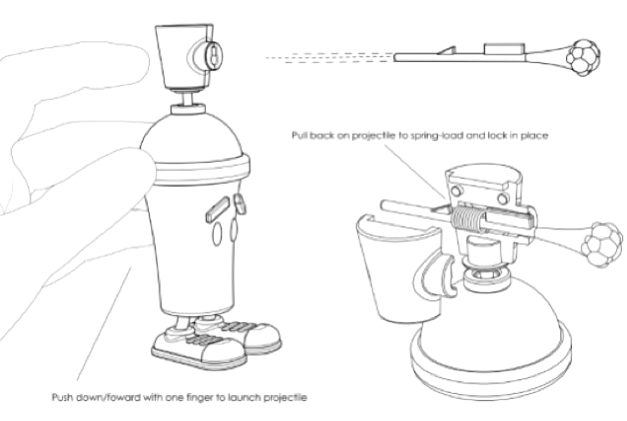 Pull back on projectile to spring-load and lock in place

Push down/foward with one finger to launch projectile